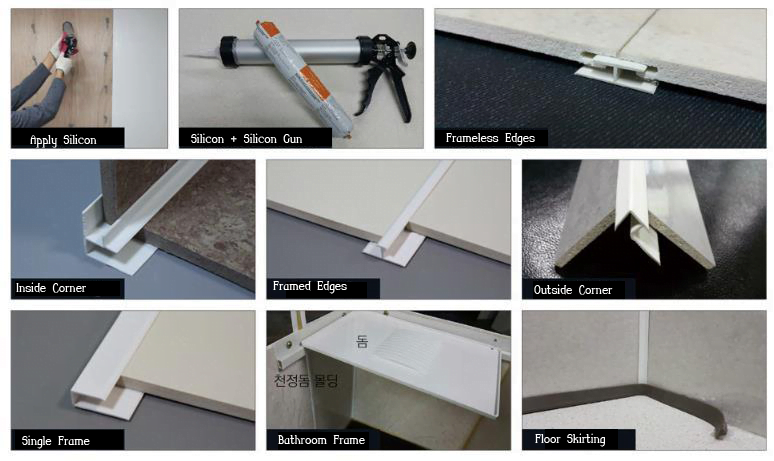 Apply Silicon

Silicon + Silicon Gun

Frameless Edges

Inside Corner

Framed Edges

Outside Corner

Single Frame

돔

천정돔 몰딩

Bathroom Frame

Floor Skirting